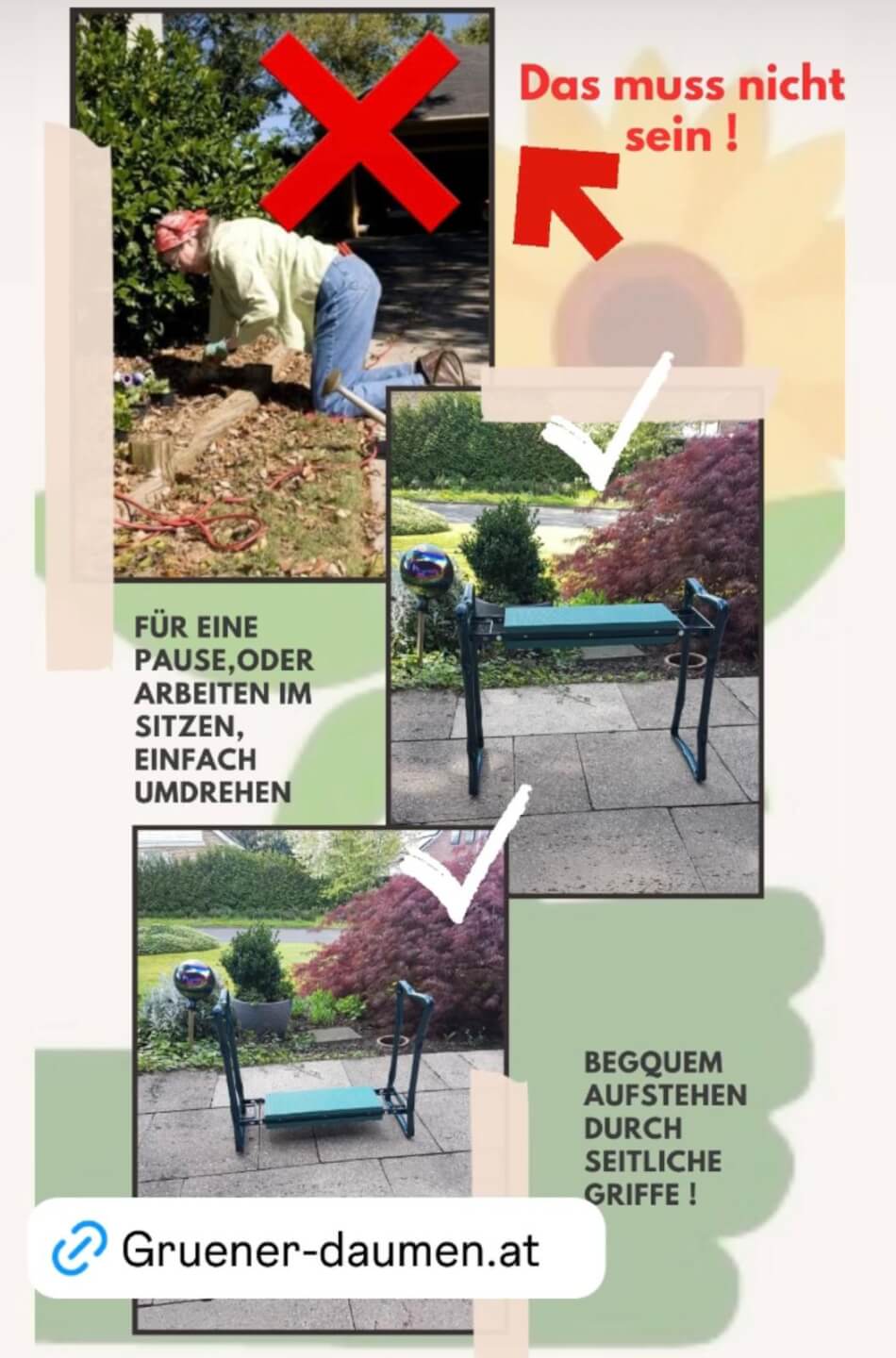 Das muss nicht sein !

FÜR EINE PAUSE,ODER ARBEITEN IM SITZEN, EINFACH UMDREHEN

BEGQUEM AUFSTEHEN DURCH SEITLICHE GRIFFE !

Gruener-daumen.at