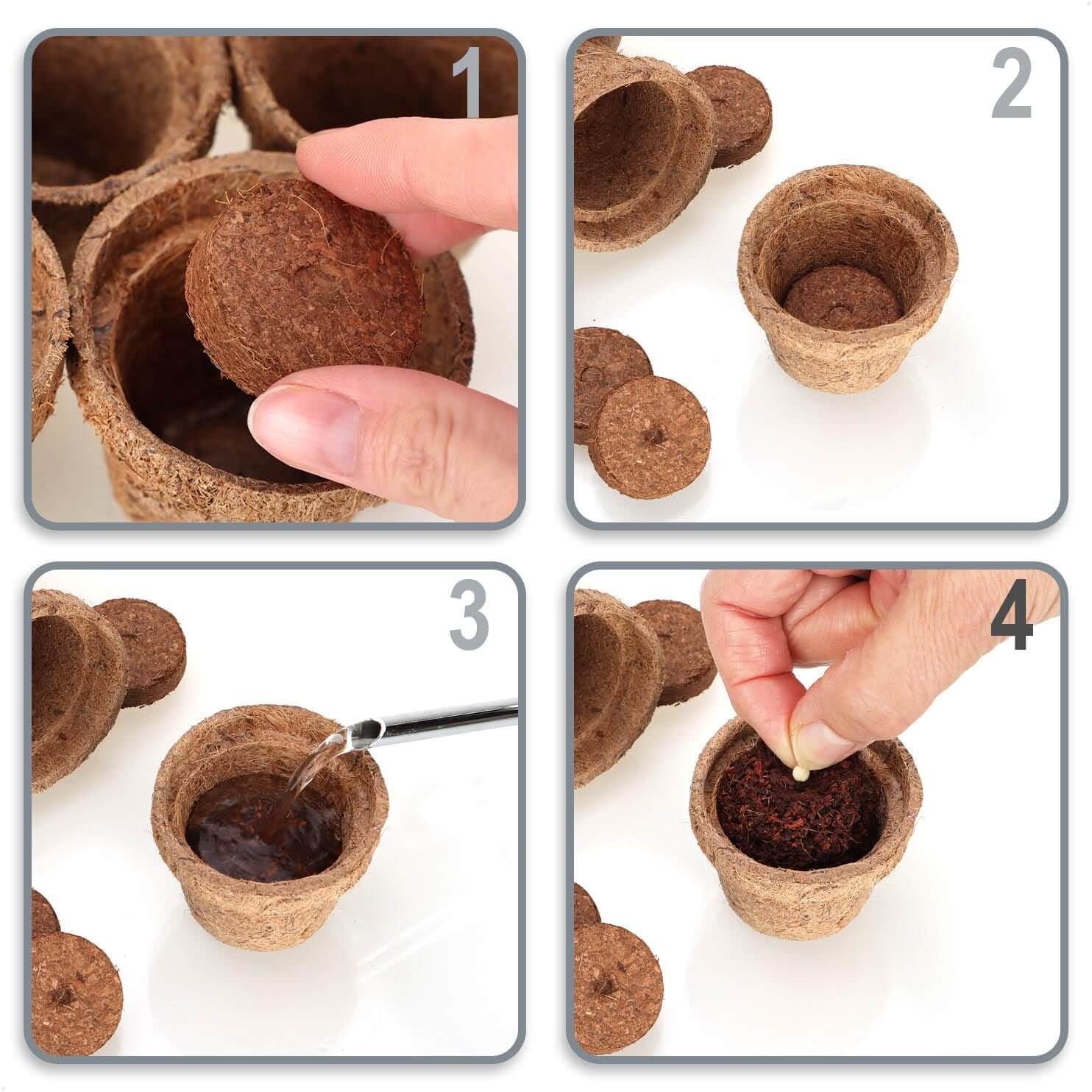 1

2

3

4